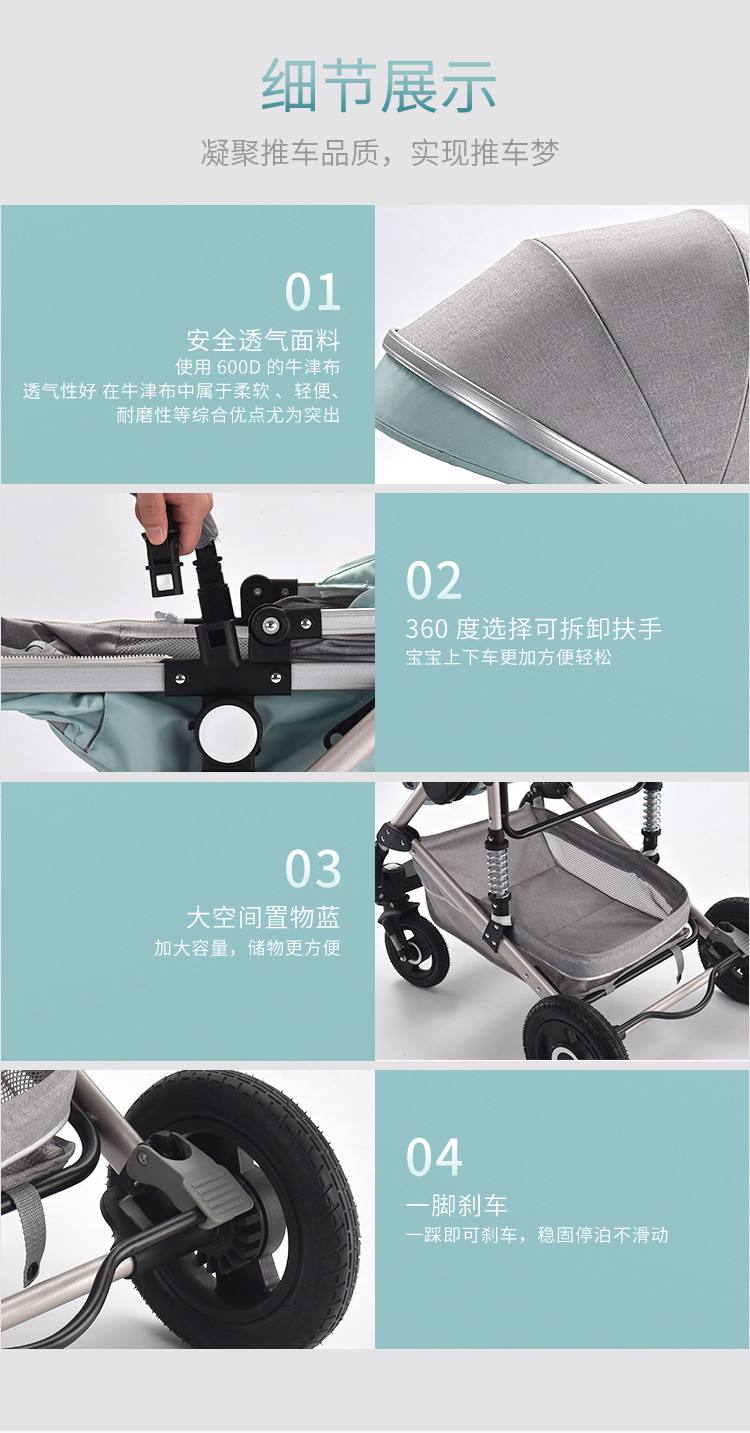 细节展示

凝聚推车品质，实现推车梦

01

安全透气面料

使用 600D 的牛津布
透气性好 在牛津布中属于柔软 、轻便、
耐磨性等综合优点尤为突出

02

360 度选择可拆卸扶手

宝宝上下车更加方便轻松

03

大空间置物蓝

加大容量，储物更方便

04

一脚刹车

一踩即可刹车，稳固停泊不滑动