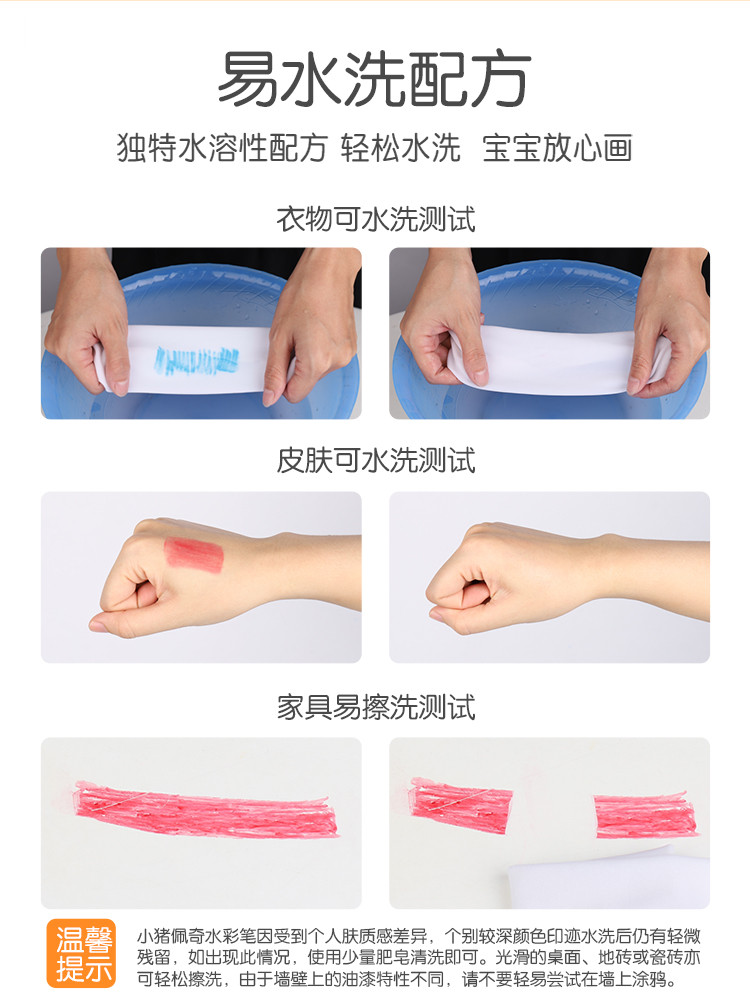 易水洗配方

独特水溶性配方 轻松水洗 宝宝放心画

衣物可水洗测试

皮肤可水洗测试

家具易擦洗测试

温馨提示

小猪佩奇水彩笔因受到个人肤质感差异，个别较深颜色印迹水洗后仍有轻微残留，如出现此情况，使用少量肥皂清洗即可。光滑的桌面、地砖或瓷砖亦可轻松擦洗，由于墙壁上的油漆特性不同，请不要轻易尝试在墙上涂鸦。